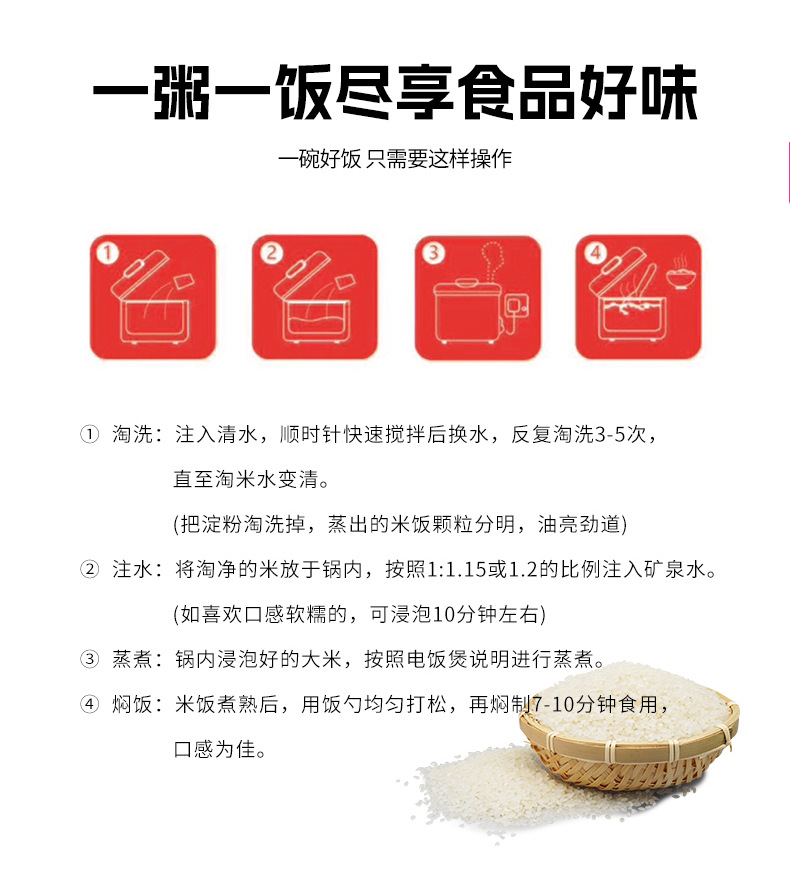 一粥一饭尽享食品好味

一碗好饭 只需要这样操作

1 2 3 4

① 淘洗：注入清水，顺时针快速搅拌后换水，反复淘洗3-5次，直至淘米水变清。

(把淀粉淘洗掉，蒸出的米饭颗粒分明，油亮劲道)

② 注水：将淘净的米放于锅内，按照1:1.15或1.2的比例注入矿泉水。

(如喜欢口感软糯的，可浸泡10分钟左右)

③ 蒸煮：锅内浸泡好的大米，按照电饭煲说明进行蒸煮。

④ 焖饭：米饭煮熟后，用饭勺均匀打松，再焖制7-10分钟食用，口感为佳。